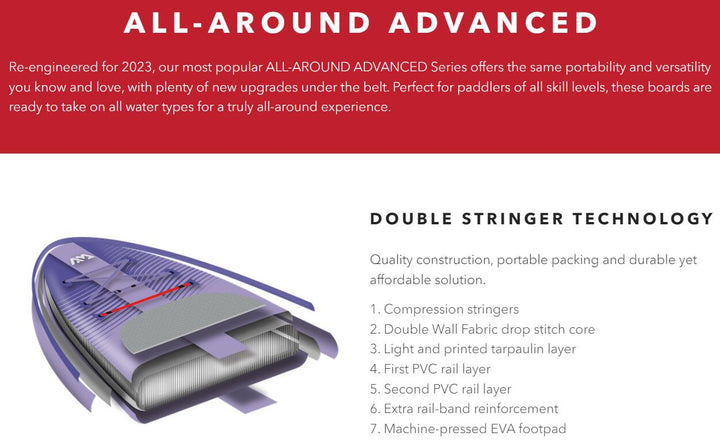 ALL-AROUND ADVANCED

Re-engineered for 2023, our most popular ALL-AROUND ADVANCED Series offers the same portability and versatility you know and love, with plenty of new upgrades under the belt. Perfect for paddlers of all skill levels, these boards are ready to take on all water types for a truly all-around experience.

DOUBLE STRINGER TECHNOLOGY

Quality construction, portable packing and durable yet affordable solution.

1. Compression stringers
2. Double Wall Fabric drop stitch core
3. Light and printed tarpaulin layer
4. First PVC rail layer
5. Second PVC rail layer
6. Extra rail-band reinforcement
7. Machine-pressed EVA footpad