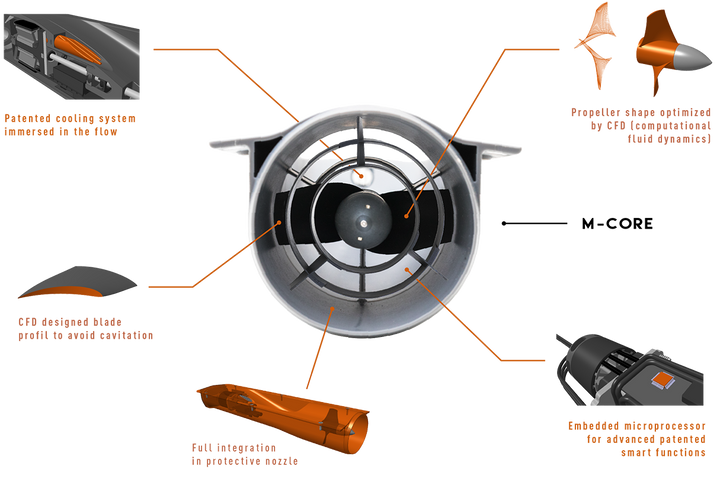 Patented cooling system immersed in the flow

Propeller shape optimized by CFD (computational fluid dynamics)

M-CORE

CFD designed blade profil to avoid cavitation

Full integration in protective nozzle

Embedded microprocessor for advanced patented smart functions