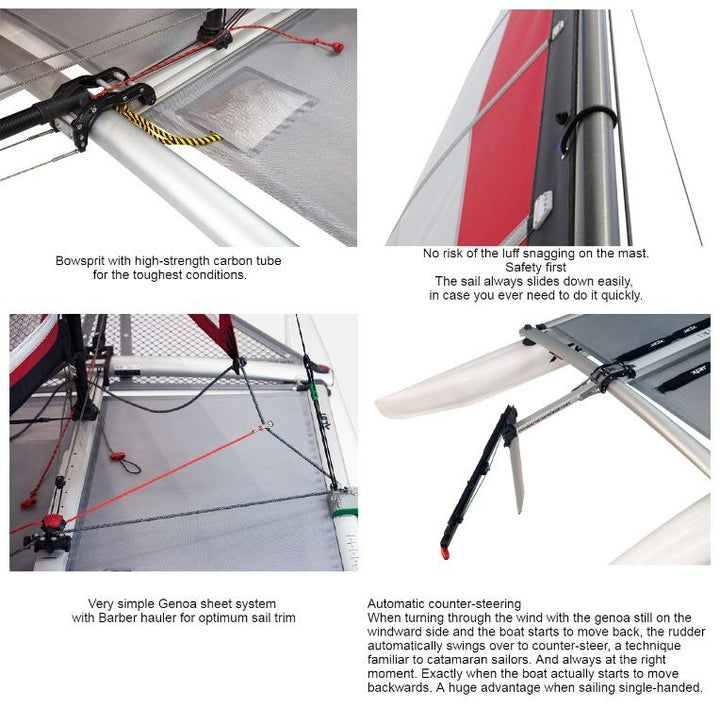 Bowsprit with high-strength carbon tube for the toughest conditions.

No risk of the luff snagging on the mast.
Safety first
The sail always slides down easily, in case you ever need to do it quickly.

Very simple Genoa sheet system with Barber hauler for optimum sail trim

Automatic counter-steering
When turning through the wind with the genoa still on the windward side and the boat starts to move back, the rudder automatically swings over to counter-steer, a technique familiar to catamaran sailors. And always at the right moment. Exactly when the boat actually starts to move backwards. A huge advantage when sailing single-handed.